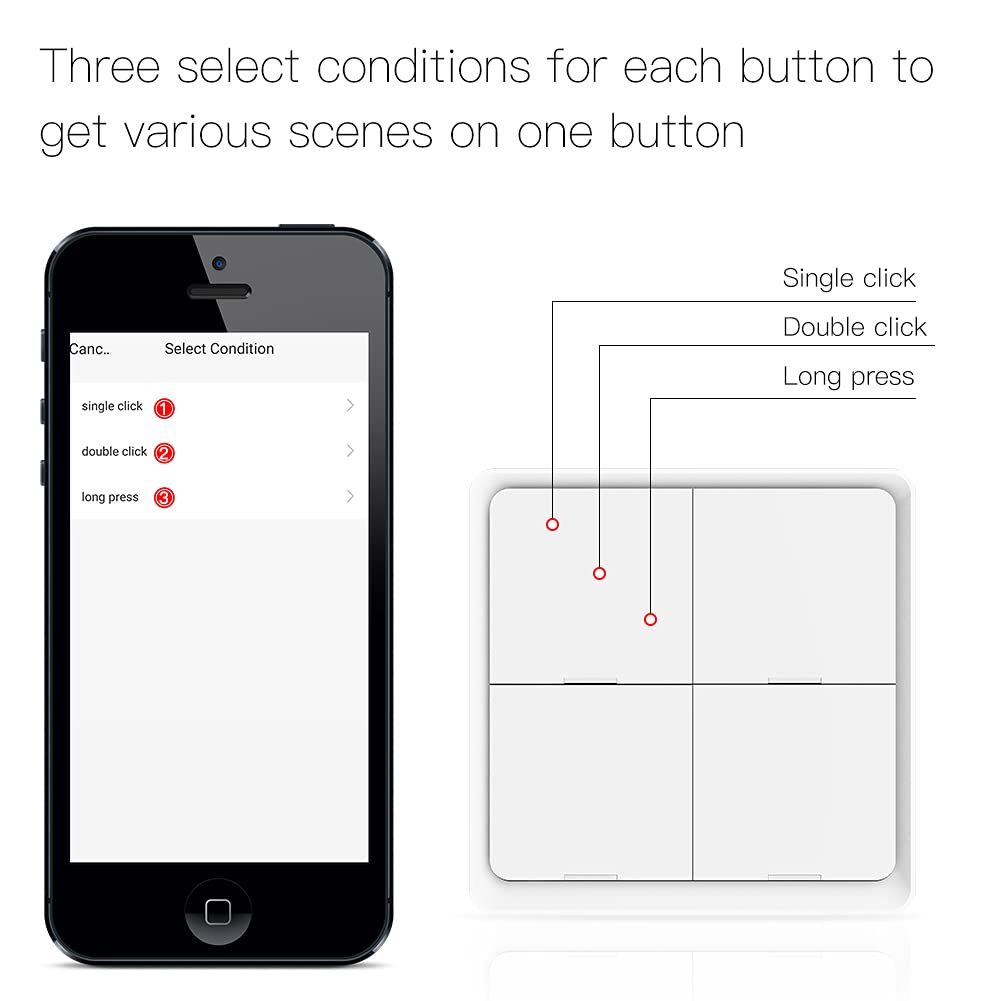 Three select conditions for each button to get various scenes on one button

Canc..
Select Condition
single click 1
double click 2
long press 3

Single click
Double click
Long press