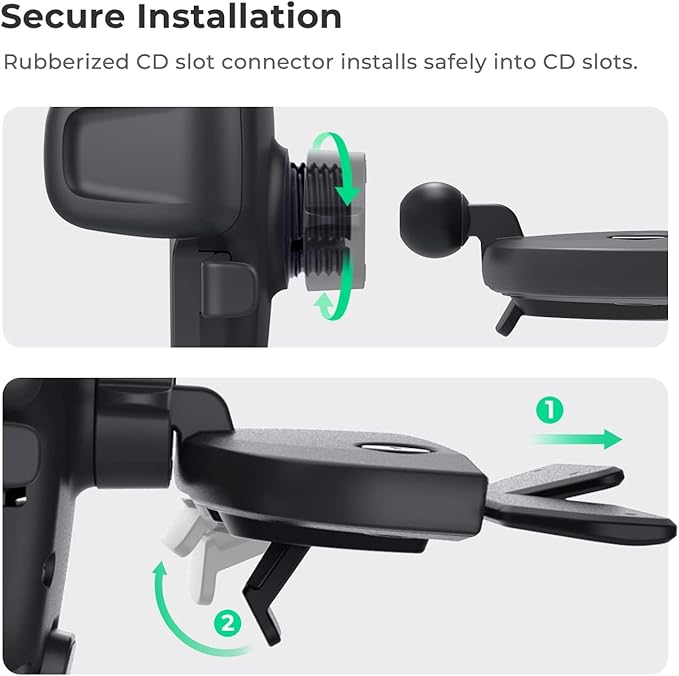 Secure Installation

Rubberized CD slot connector installs safely into CD slots.

1

2