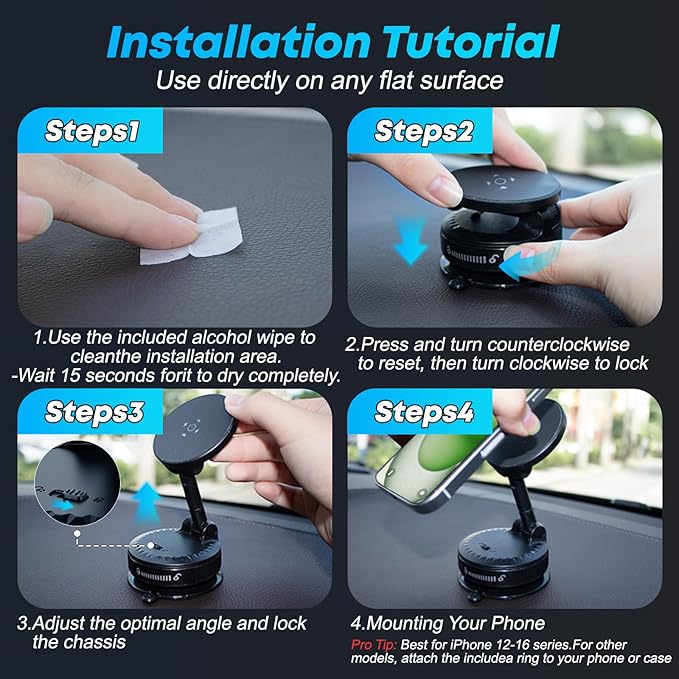 Installation Tutorial
Use directly on any flat surface

Steps1

1.Use the included alcohol wipe to cleanthe installation area.
-Wait 15 seconds forit to dry completely.

Steps2

2.Press and turn counterclockwise to reset, then turn clockwise to lock

Steps3

3.Adjust the optimal angle and lock the chassis

Steps4

4.Mounting Your Phone
Pro Tip: Best for iPhone 12-16 series.For other models, attach the includea ring to your phone or case