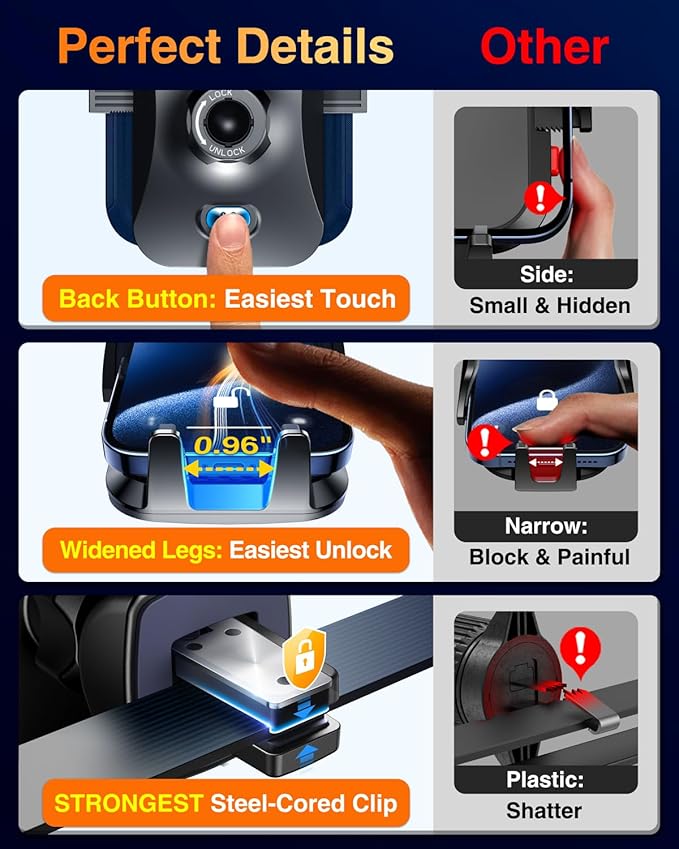 Perfect Details

Other

LOCK

UNLOCK

Back Button: Easiest Touch

Side:
Small & Hidden

0.96"

Widened Legs: Easiest Unlock

Narrow:
Block & Painful

STRONGEST Steel-Cored Clip

Plastic:
Shatter