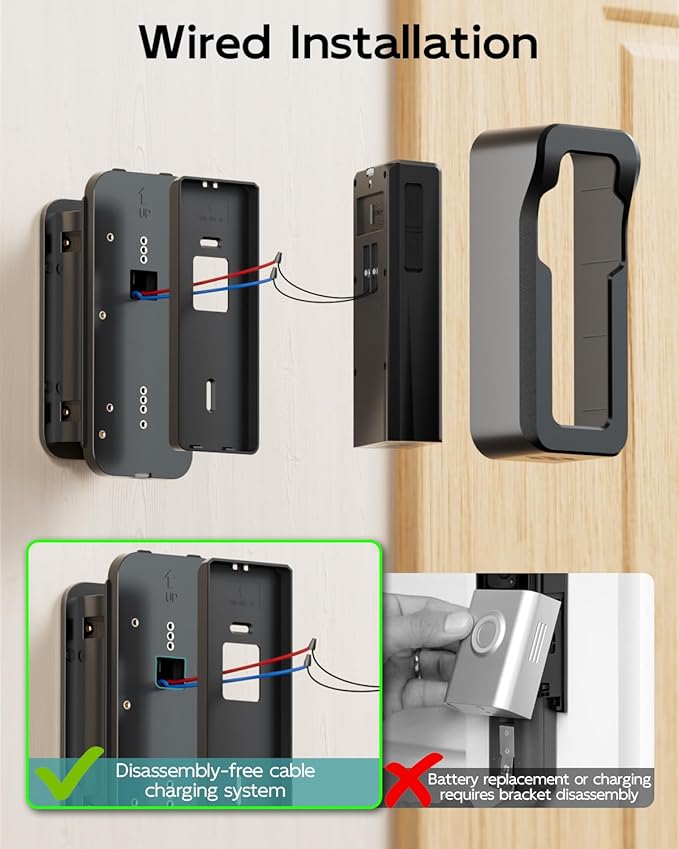 Wired Installation

UP

UP

Disassembly-free cable charging system

Battery replacement or charging requires bracket disassembly